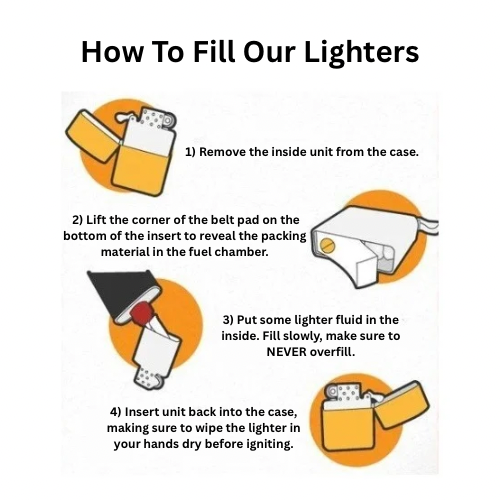 How To Fill Our Lighters

1) Remove the inside unit from the case.

2) Lift the corner of the belt pad on the bottom of the insert to reveal the packing material in the fuel chamber.

3) Put some lighter fluid in the inside. Fill slowly, make sure to NEVER overfill.

4) Insert unit back into the case, making sure to wipe the lighter in your hands dry before igniting.